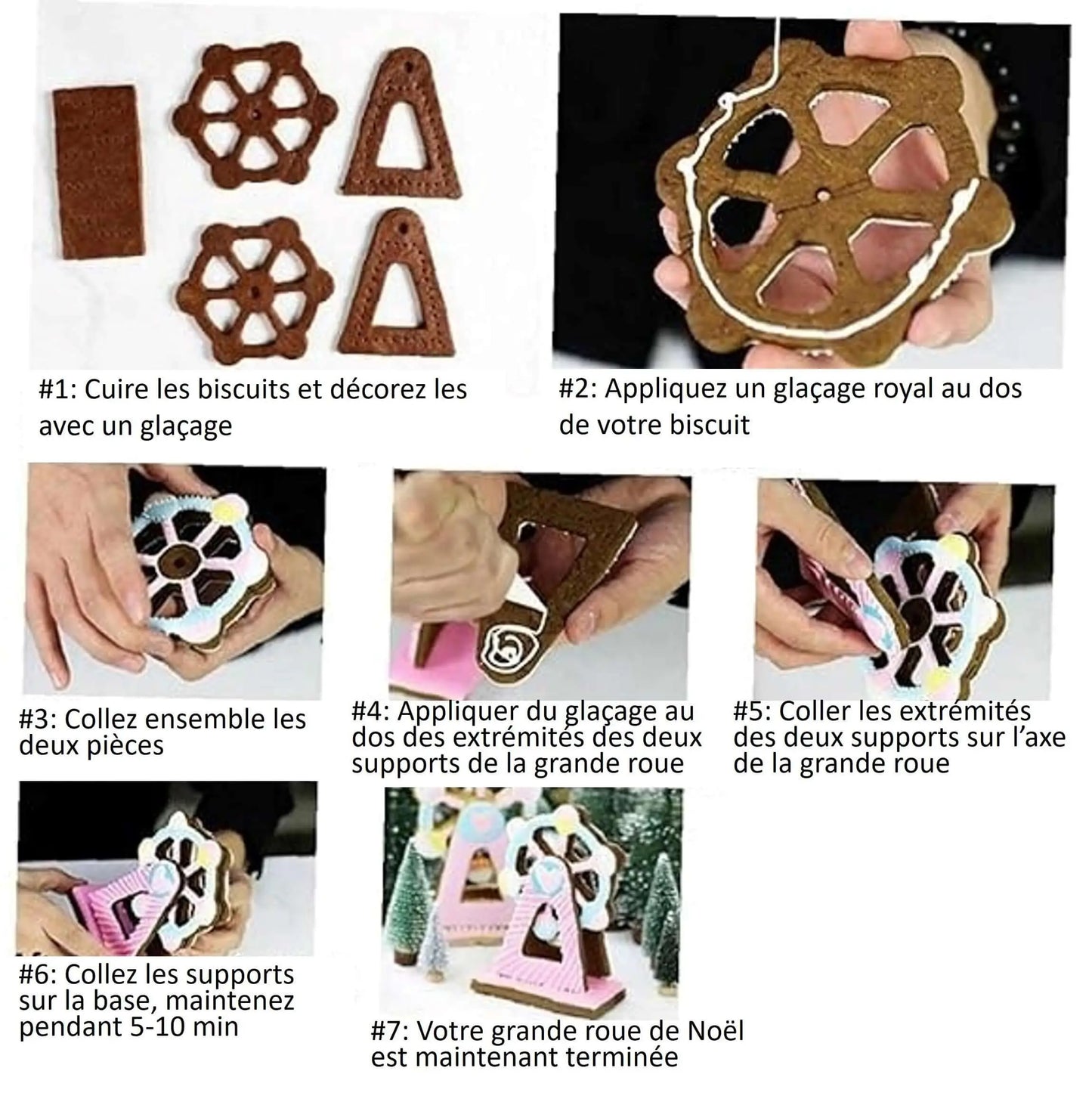 #1: Cuire les biscuits et décorez les avec un glaçage

#2: Appliquez un glaçage royal au dos de votre biscuit

#3: Collez ensemble les deux pièces

#4: Appliquer du glaçage au dos des extrémités des deux supports de la grande roue

#5: Coller les extrémités des deux supports sur l'axe de la grande roue

#6: Collez les supports sur la base, maintenez pendant 5-10 min

#7: Votre grande roue de Noël est maintenant terminée